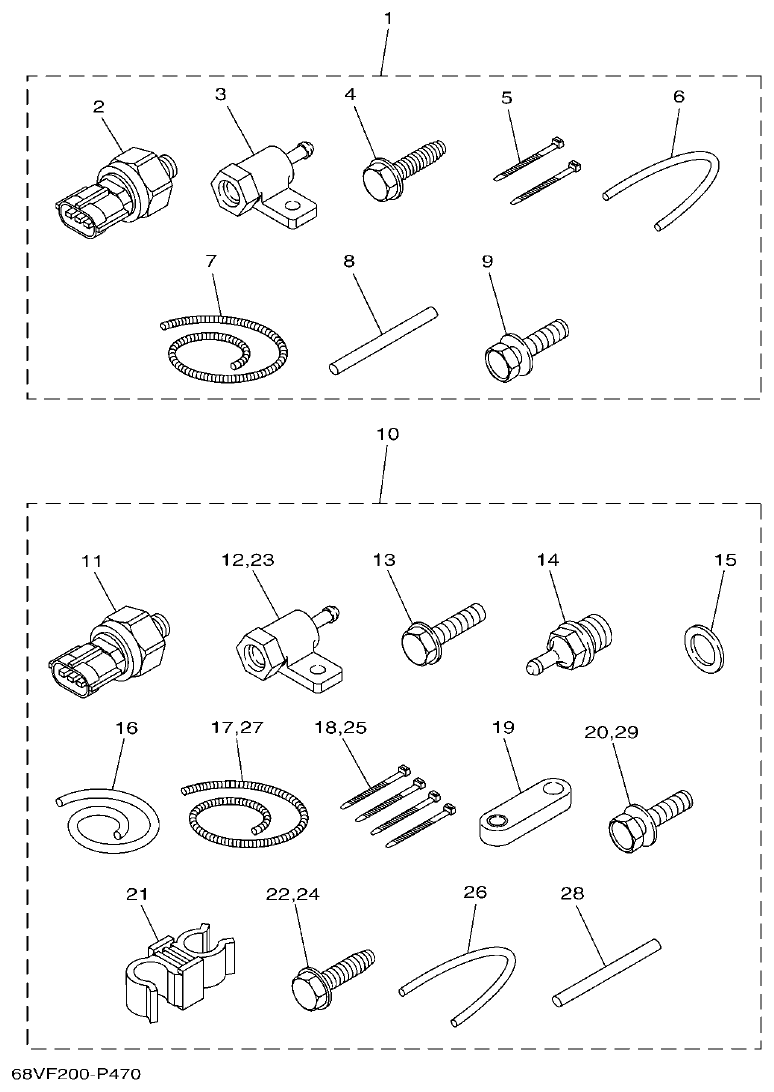 1

2 3 4 5 6

7 8 9

10

11 12,23 13 14 15

16 17,27 18,25 19 20,29

21 22,24 26 28

68VF200-P470